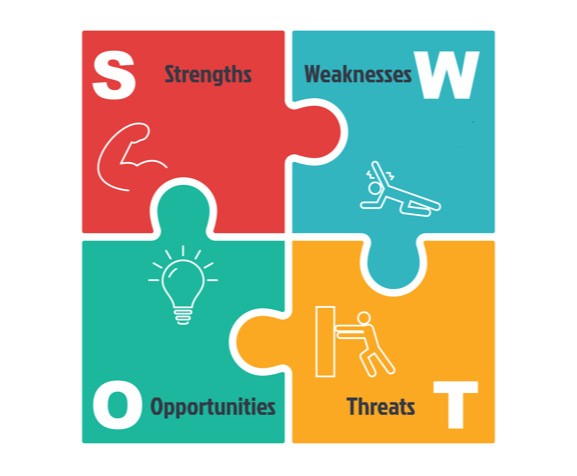 S Strengths

Weaknesses W

O Opportunities

Threats T